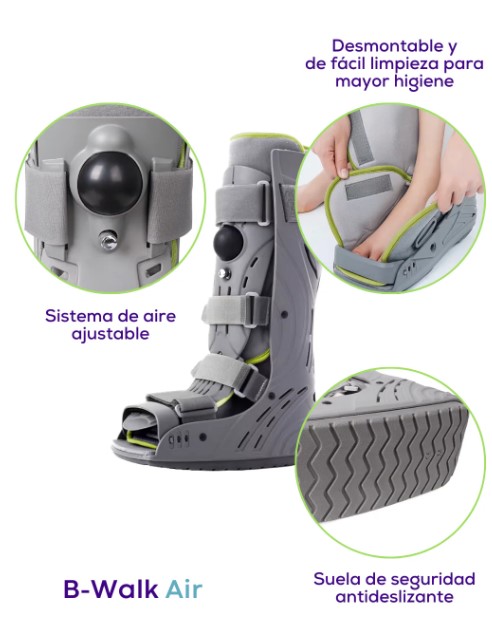 Desmontable y de fácil limpieza para mayor higiene

Sistema de aire ajustable

Suela de seguridad antideslizante

B-Walk Air